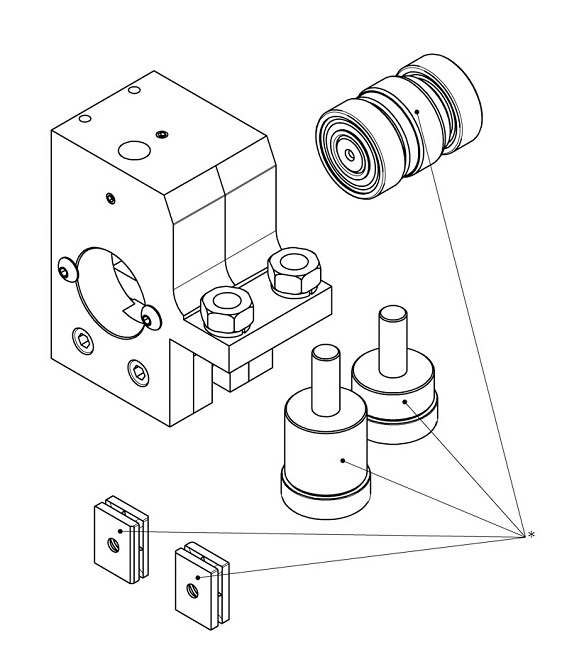 *